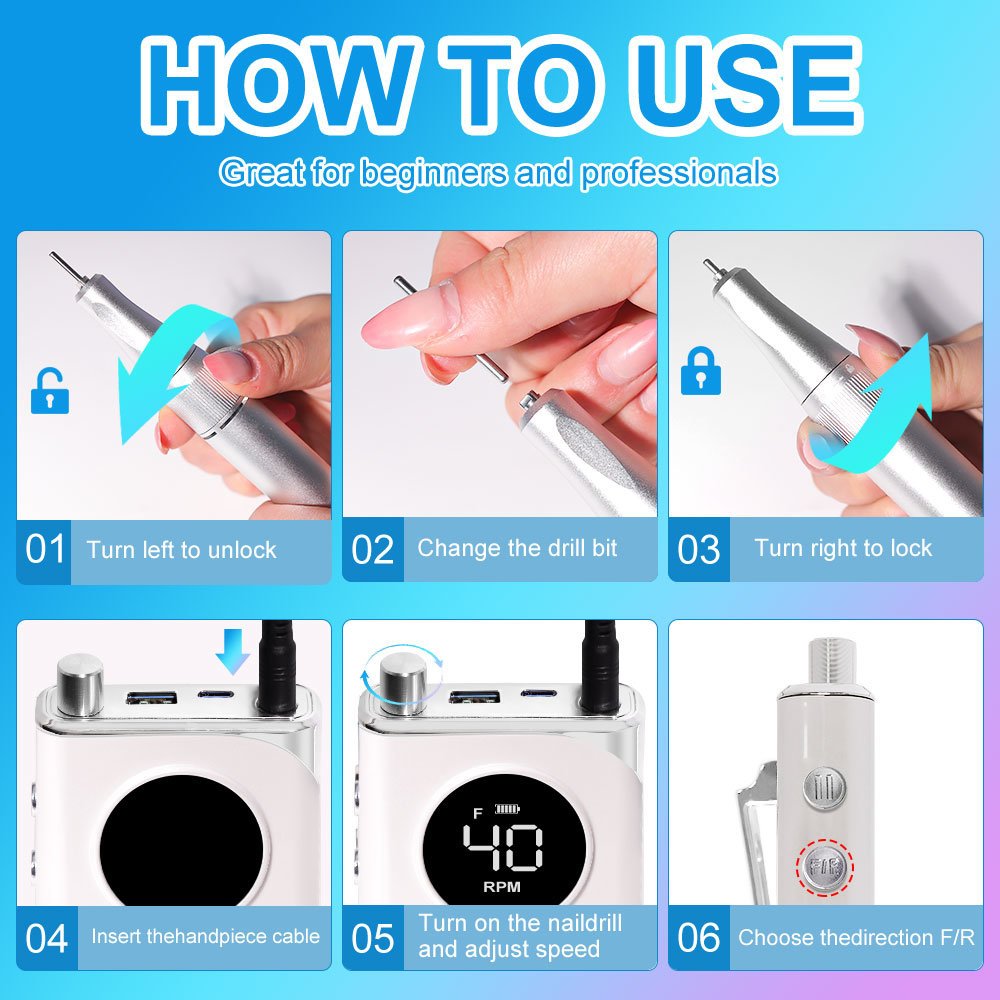 HOW TO USE

Great for beginners and professionals

01 Turn left to unlock

02 Change the drill bit

03 Turn right to lock

04 Insert thehandpiece cable

F
40
RPM

05 Turn on the naildrill and adjust speed

F/R

06 Choose thedirection F/R